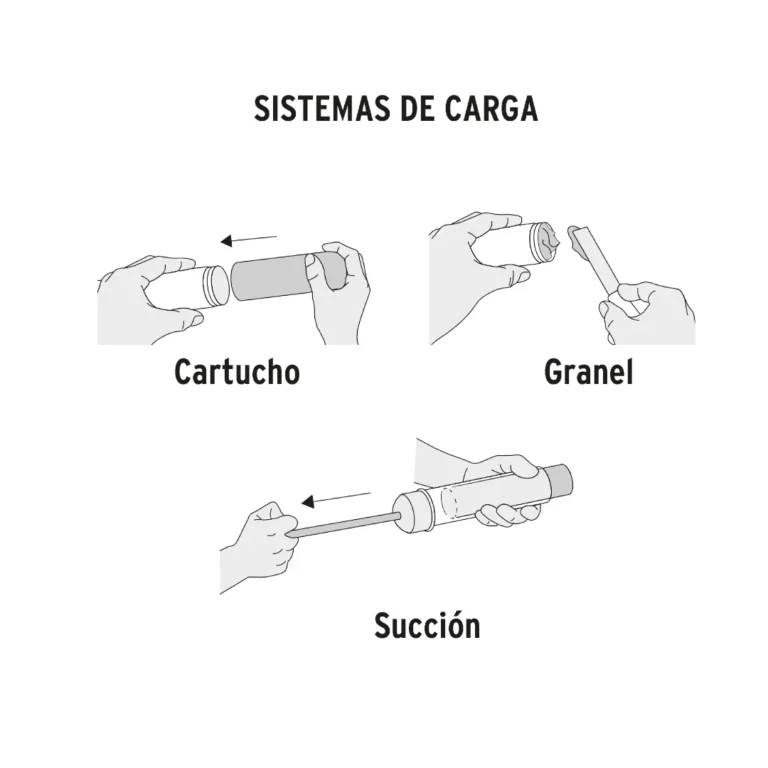 SISTEMAS DE CARGA

Cartucho

Granel

Succión