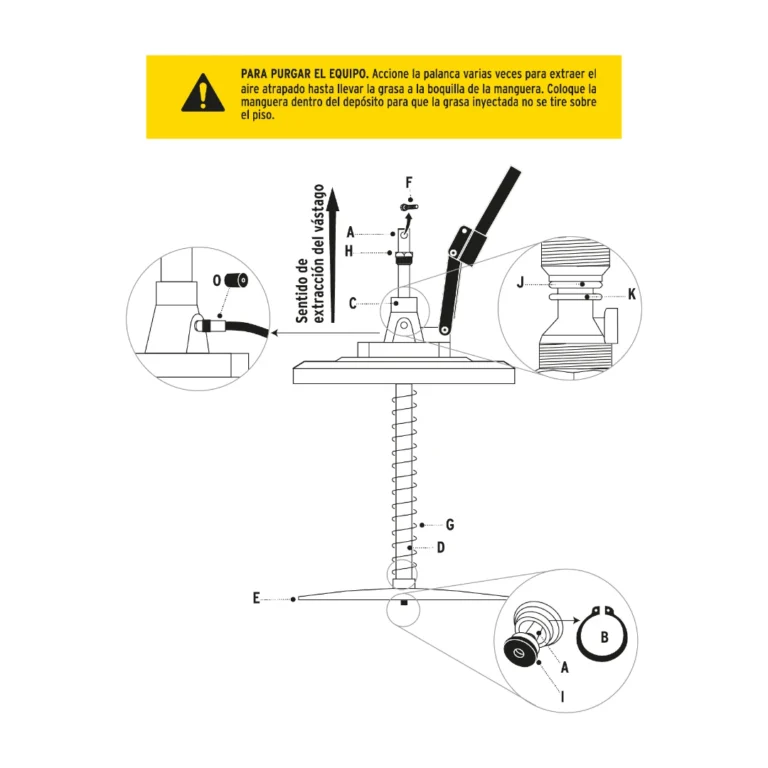 PARA PURGAR EL EQUIPO. Accione la palanca varias veces para extraer el aire atrapado hasta llevar la grasa a la boquilla de la manguera. Coloque la manguera dentro del depósito para que la grasa inyectada no se tire sobre el piso.

Sentido de extracción del vástago

F
A
H
C
O
J
K
G
D
E
B
A
I