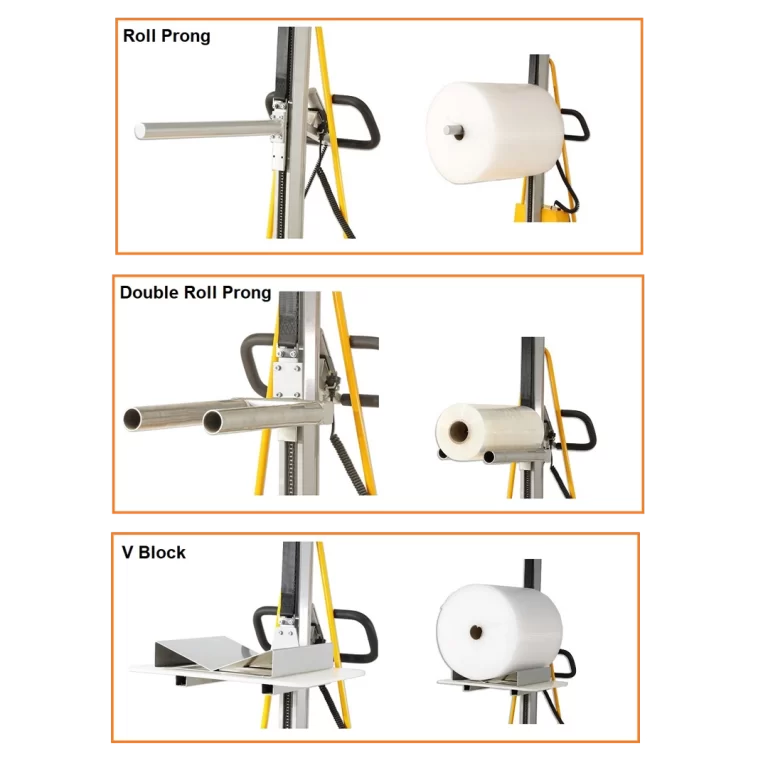 Roll Prong

Double Roll Prong

V Block