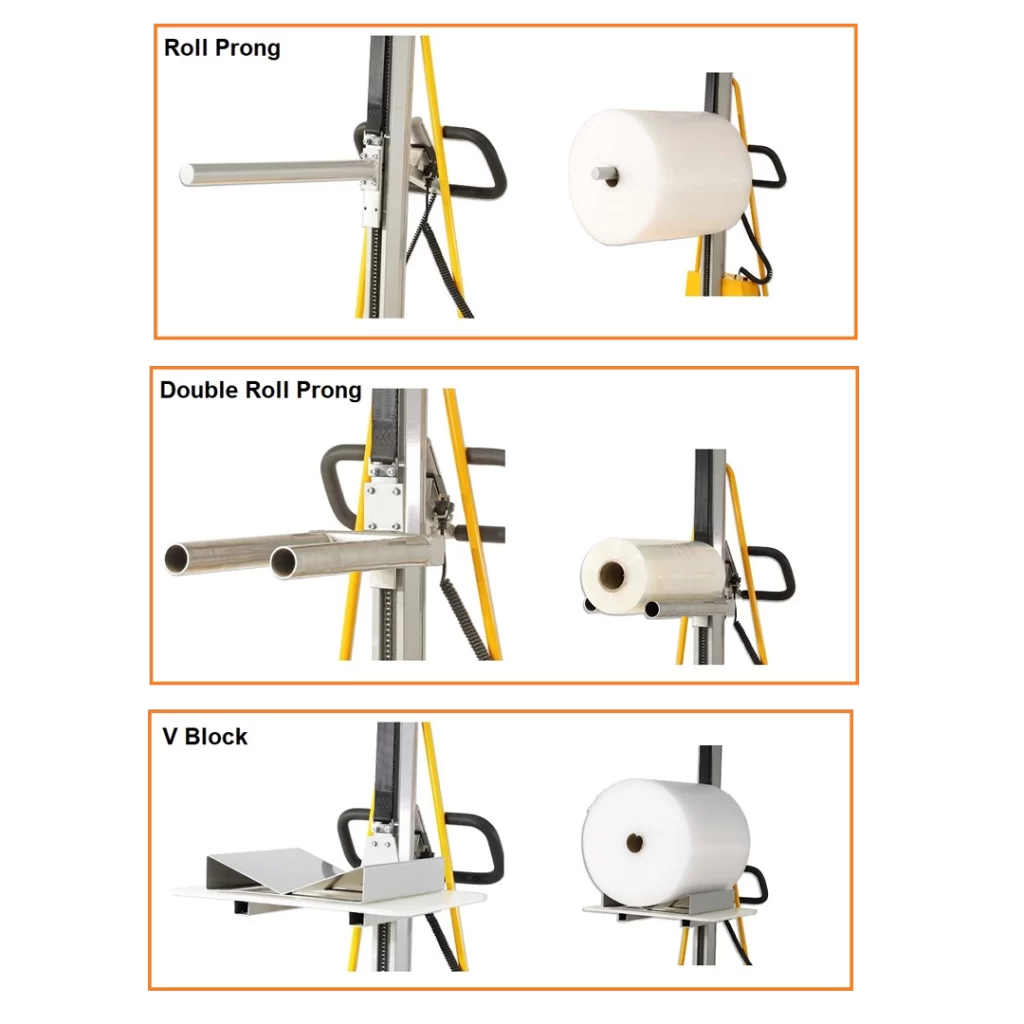 Roll Prong

Double Roll Prong

V Block