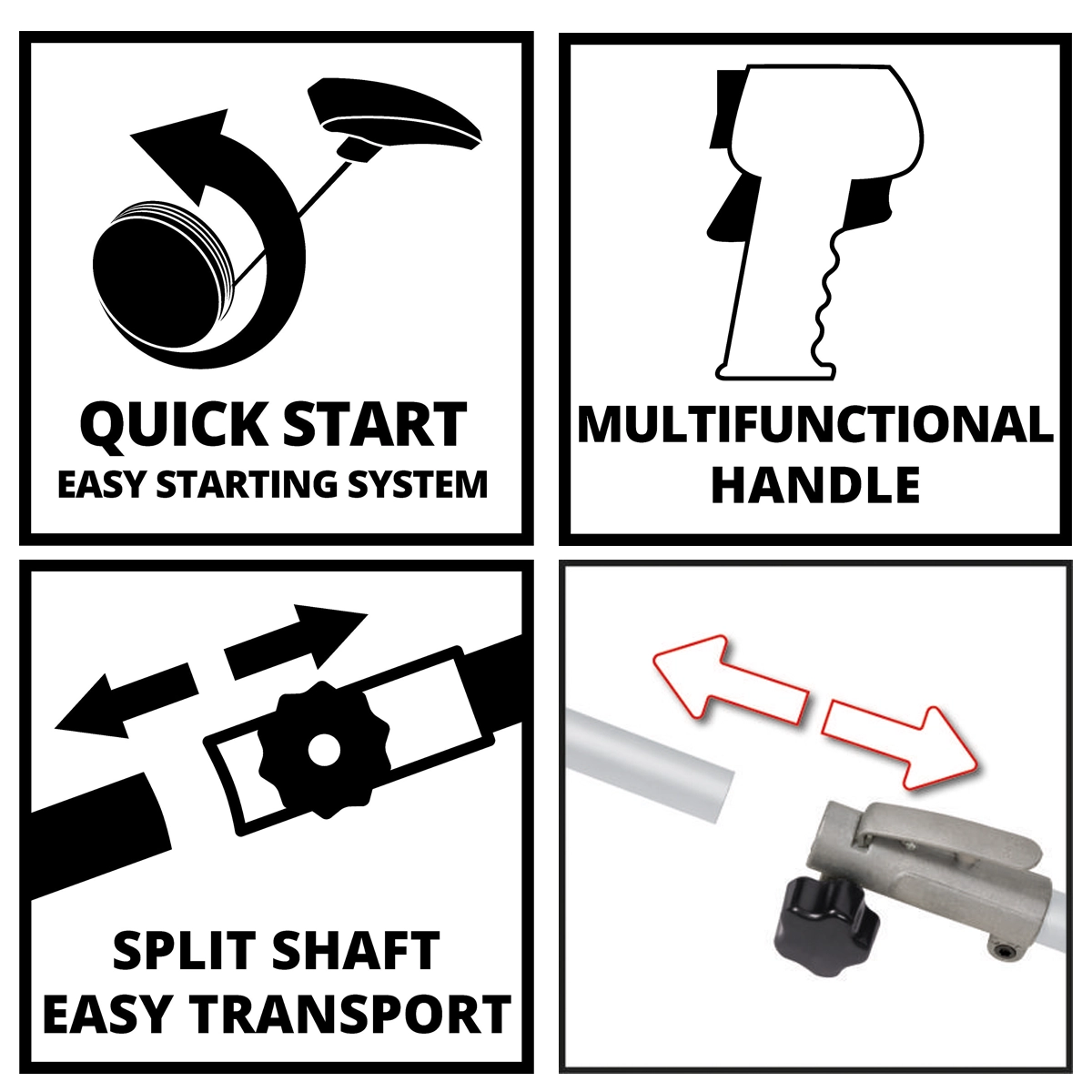 QUICK START
EASY STARTING SYSTEM

MULTIFUNCTIONAL
HANDLE

SPLIT SHAFT
EASY TRANSPORT