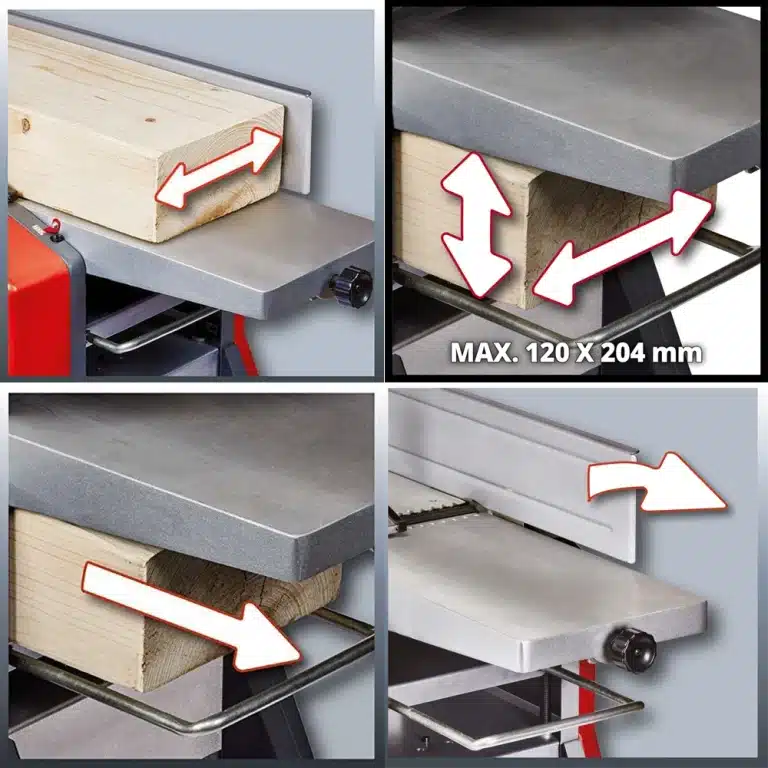 MAX. 120 X 204 mm