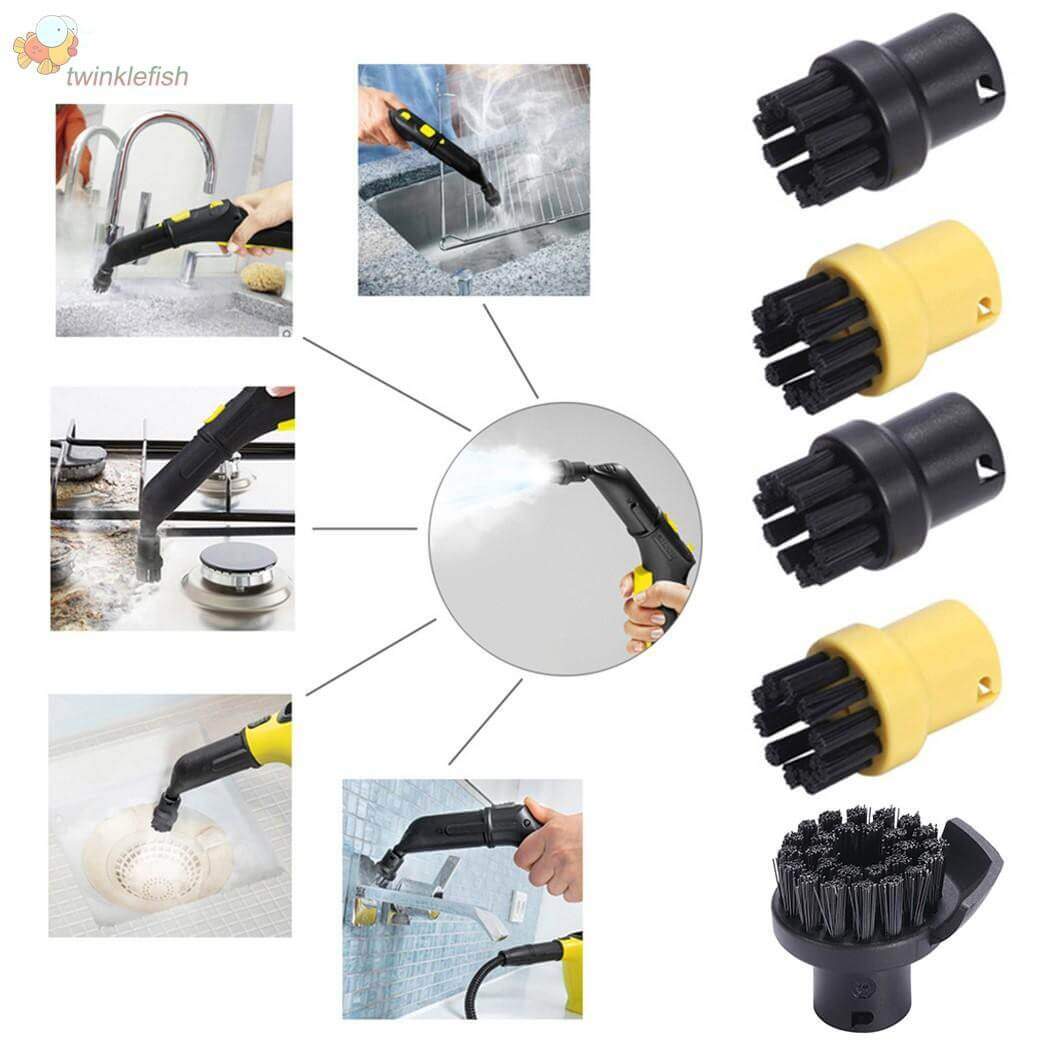 twinklefish