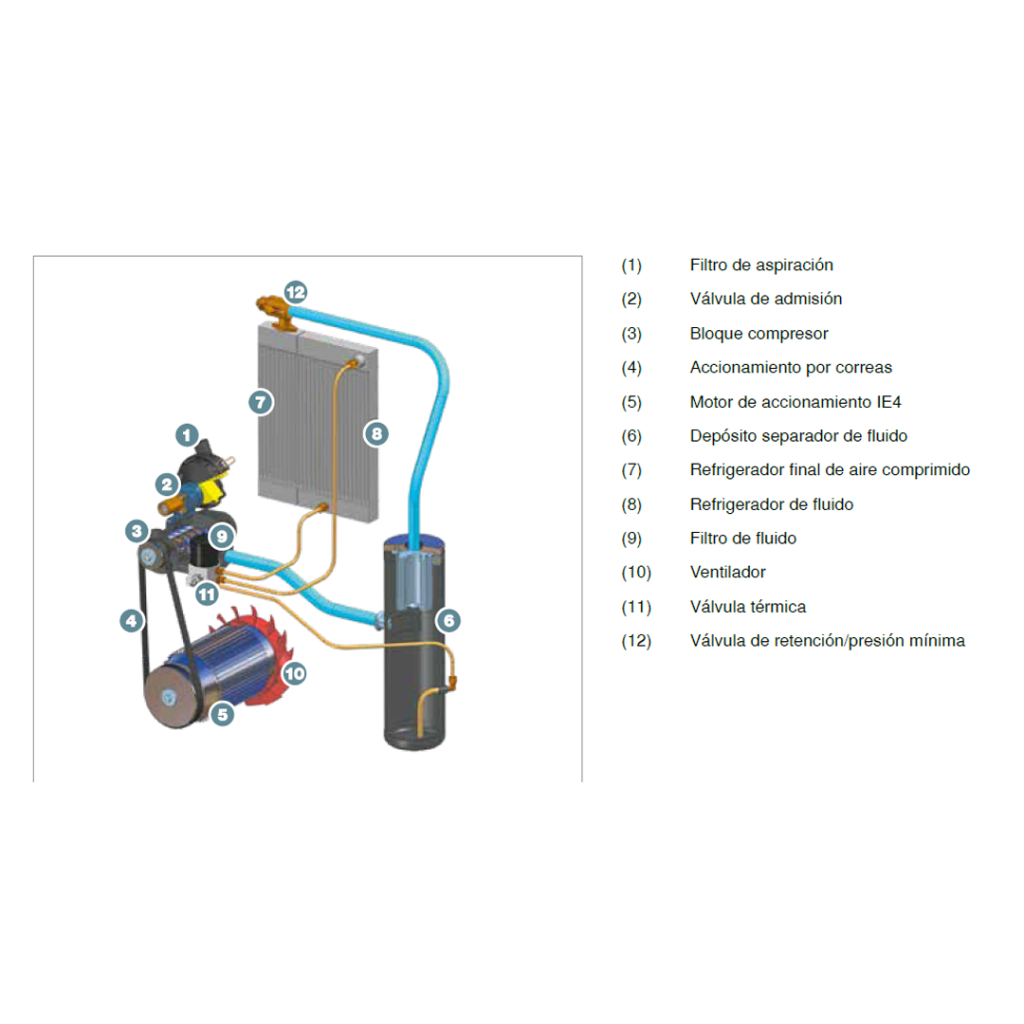 12

7

8

1

2

3

9

11

4

6

10

5

(1) Filtro de aspiración

(2) Válvula de admisión

(3) Bloque compresor

(4) Accionamiento por correas

(5) Motor de accionamiento IE4

(6) Depósito separador de fluido

(7) Refrigerador final de aire comprimido

(8) Refrigerador de fluido

(9) Filtro de fluido

(10) Ventilador

(11) Válvula térmica

(12) Válvula de retención/presión mínima