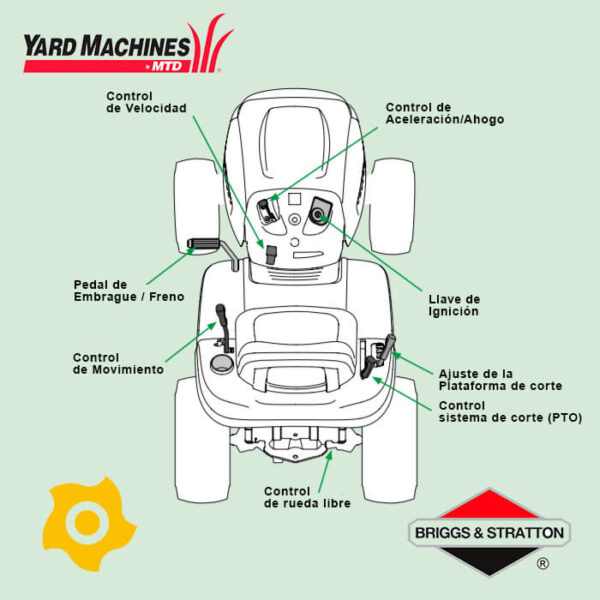 YARD MACHINES
by MTD

Control de Velocidad

Control de Aceleración/Ahogo

Pedal de Embrague / Freno

Llave de Ignición

Control de Movimiento

Ajuste de la Plataforma de corte

Control sistema de corte (PTO)

Control de rueda libre

BRIGGS & STRATTON
®