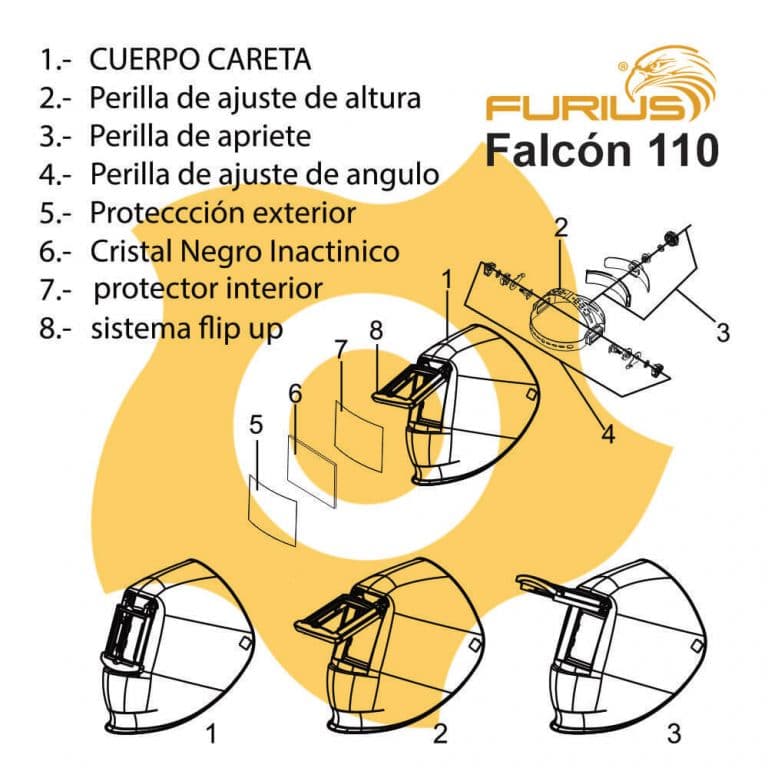 1.- CUERPO CARETA
2.- Perilla de ajuste de altura
3.- Perilla de apriete
4.- Perilla de ajuste de angulo
5.- Proteccción exterior
6.- Cristal Negro Inactinico
7.- protector interior
8.- sistema flip up

FURIUS®
Falcón 110

2
1
3
8
7
6
5
4

1
2
3