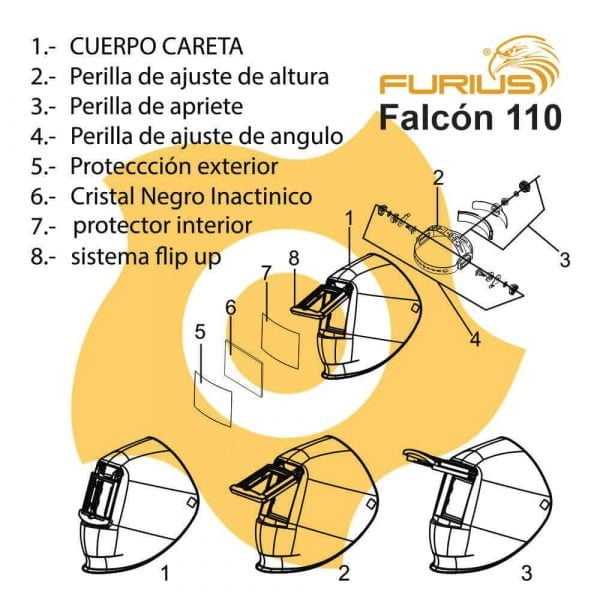 1.- CUERPO CARETA
2.- Perilla de ajuste de altura
3.- Perilla de apriete
4.- Perilla de ajuste de angulo
5.- Proteccción exterior
6.- Cristal Negro Inactinico
7.- protector interior
8.- sistema flip up

FURIUS®
Falcón 110

2
1
3
8
7
6
5
4

1
2
3