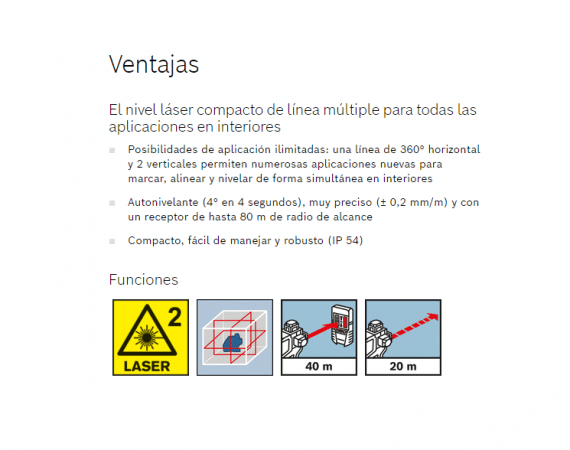 Ventajas

El nivel láser compacto de línea múltiple para todas las aplicaciones en interiores

Posibilidades de aplicación ilimitadas: una línea de 360° horizontal y 2 verticales permiten numerosas aplicaciones nuevas para marcar, alinear y nivelar de forma simultánea en interiores

Autonivelante (4° en 4 segundos), muy preciso (± 0,2 mm/m) y con un receptor de hasta 80 m de radio de alcance

Compacto, fácil de manejar y robusto (IP 54)

Funciones

2
LASER

40 m

20 m