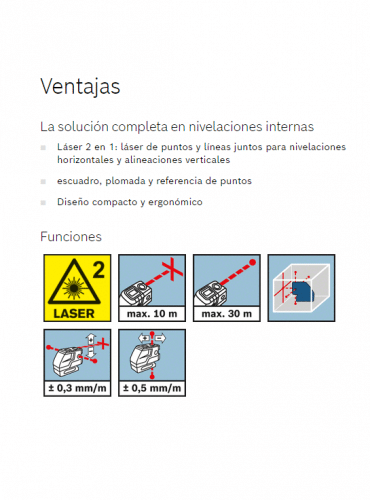 Ventajas

La solución completa en nivelaciones internas

Láser 2 en 1: láser de puntos y líneas juntos para nivelaciones horizontales y alineaciones verticales

escuadro, plomada y referencia de puntos

Diseño compacto y ergonómico

Funciones

2
LASER

max. 10 m

max. 30 m

± 0,3 mm/m

± 0,5 mm/m