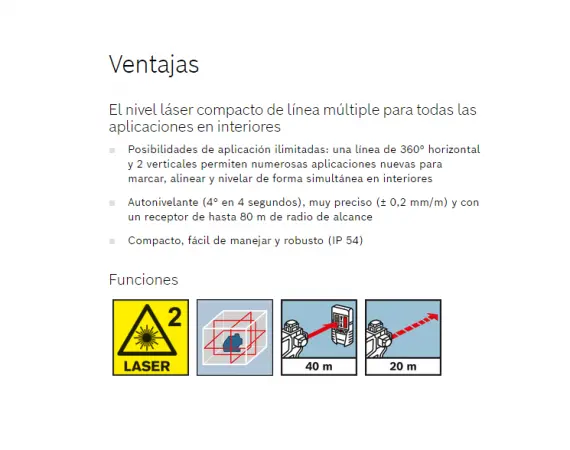 Ventajas

El nivel láser compacto de línea múltiple para todas las aplicaciones en interiores

Posibilidades de aplicación ilimitadas: una línea de 360° horizontal y 2 verticales permiten numerosas aplicaciones nuevas para marcar, alinear y nivelar de forma simultánea en interiores

Autonivelante (4° en 4 segundos), muy preciso (± 0,2 mm/m) y con un receptor de hasta 80 m de radio de alcance

Compacto, fácil de manejar y robusto (IP 54)

Funciones

2
LASER

40 m

20 m