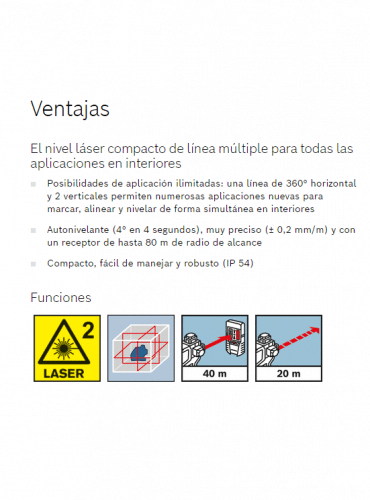 Ventajas

El nivel láser compacto de línea múltiple para todas las aplicaciones en interiores

Posibilidades de aplicación ilimitadas: una línea de 360° horizontal y 2 verticales permiten numerosas aplicaciones nuevas para marcar, alinear y nivelar de forma simultánea en interiores

Autonivelante (4° en 4 segundos), muy preciso (± 0,2 mm/m) y con un receptor de hasta 80 m de radio de alcance

Compacto, fácil de manejar y robusto (IP 54)

Funciones

2
LASER

40 m

20 m