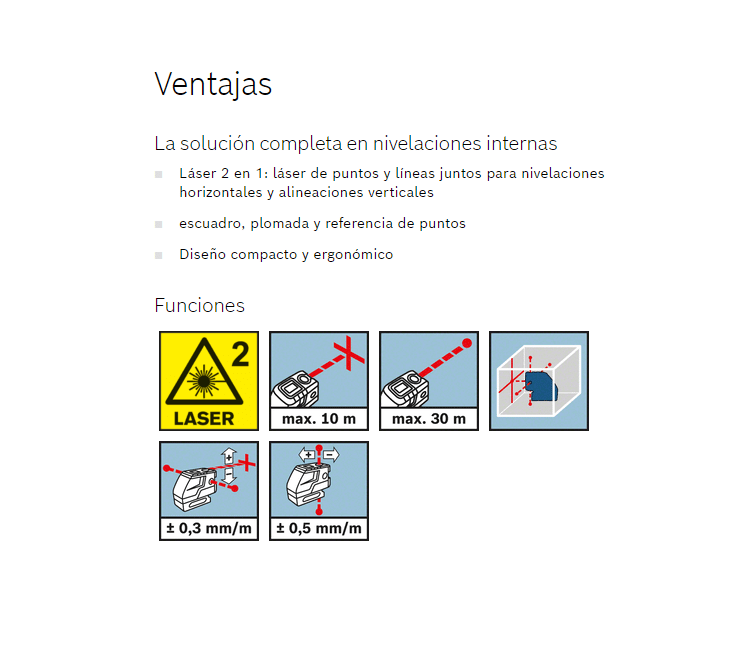 Ventajas

La solución completa en nivelaciones internas

Láser 2 en 1: láser de puntos y líneas juntos para nivelaciones horizontales y alineaciones verticales

escuadro, plomada y referencia de puntos

Diseño compacto y ergonómico

Funciones

2
LASER

max. 10 m

max. 30 m

+
−
± 0,3 mm/m

+ −
± 0,5 mm/m