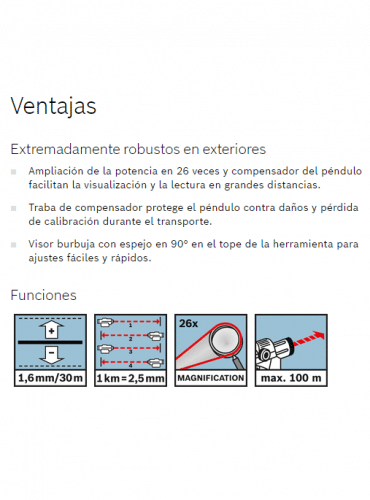 Ventajas

Extremadamente robustos en exteriores

Ampliación de la potencia en 26 veces y compensador del péndulo facilitan la visualización y la lectura en grandes distancias.

Traba de compensador protege el péndulo contra daños y pérdida de calibración durante el transporte.

Visor burbuja con espejo en 90° en el tope de la herramienta para ajustes fáciles y rápidos.

Funciones

+
−
1,6mm/30m

1
2
3
4
1km=2,5mm

26x
MAGNIFICATION

max. 100 m