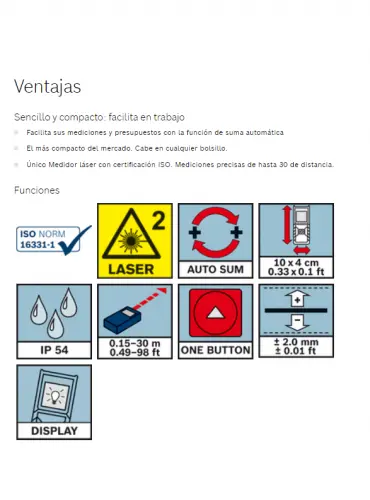 Ventajas

Sencillo y compacto: facilita en trabajo

Facilita sus mediciones y presupuestos con la función de suma automática

El más compacto del mercado. Cabe en cualquier bolsillo.

Único Medidor láser con certificación ISO. Mediciones precisas de hasta 30 de distancia.

Funciones

ISO NORM 16331-1

2 LASER

AUTO SUM

10 x 4 cm 0.33 x 0.1 ft

IP 54

0.15–30 m 0.49–98 ft

ONE BUTTON

± 2.0 mm ± 0.01 ft

DISPLAY