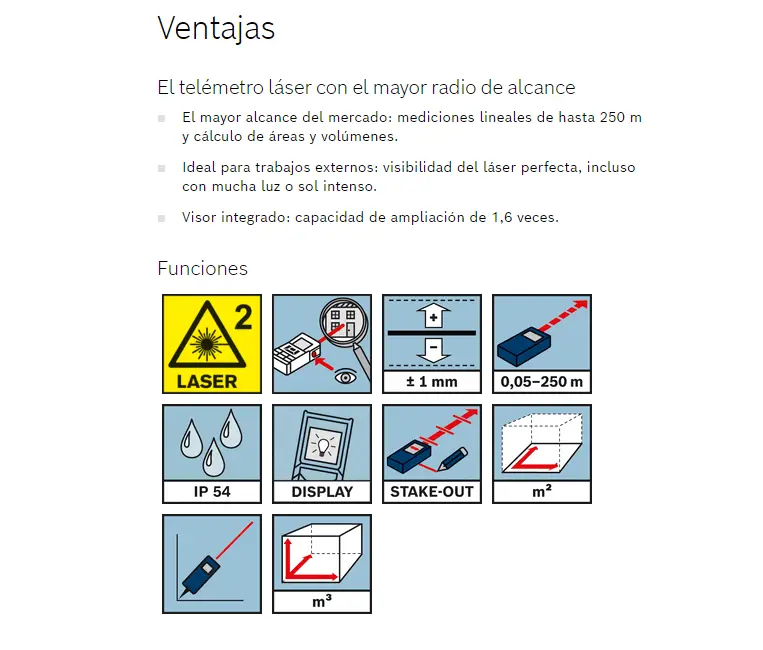 Ventajas

El telémetro láser con el mayor radio de alcance

El mayor alcance del mercado: mediciones lineales de hasta 250 m y cálculo de áreas y volúmenes.

Ideal para trabajos externos: visibilidad del láser perfecta, incluso con mucha luz o sol intenso.

Visor integrado: capacidad de ampliación de 1,6 veces.

Funciones

2
LASER

+
−
± 1 mm

0,05–250 m

IP 54

DISPLAY

STAKE-OUT

m²

m³