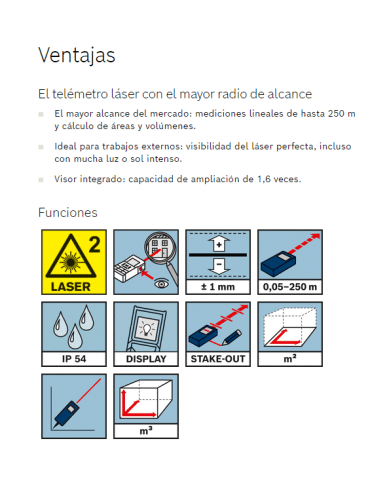 Ventajas

El telémetro láser con el mayor radio de alcance

El mayor alcance del mercado: mediciones lineales de hasta 250 m y cálculo de áreas y volúmenes.

Ideal para trabajos externos: visibilidad del láser perfecta, incluso con mucha luz o sol intenso.

Visor integrado: capacidad de ampliación de 1,6 veces.

Funciones

2
LASER

+
−
± 1 mm

0,05–250 m

IP 54

DISPLAY

STAKE-OUT

m²

m³