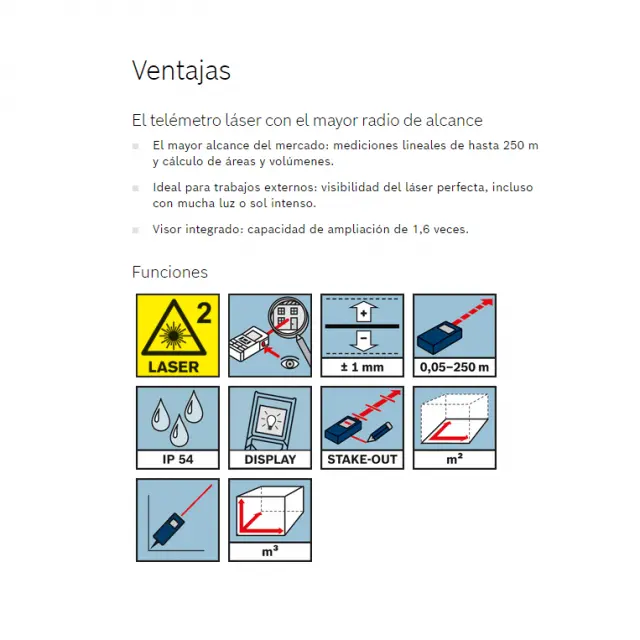 Ventajas

El telémetro láser con el mayor radio de alcance

El mayor alcance del mercado: mediciones lineales de hasta 250 m y cálculo de áreas y volúmenes.

Ideal para trabajos externos: visibilidad del láser perfecta, incluso con mucha luz o sol intenso.

Visor integrado: capacidad de ampliación de 1,6 veces.

Funciones

2
LASER

+
−
± 1 mm

0,05–250 m

IP 54

DISPLAY

STAKE-OUT

m²

m³