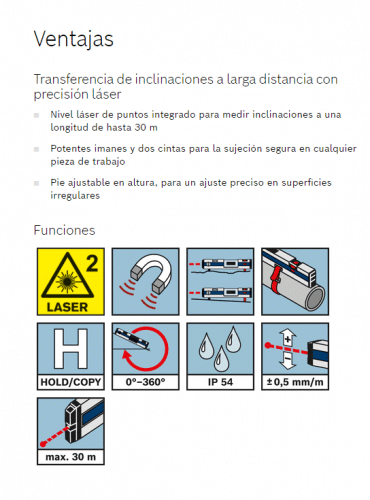 Ventajas

Transferencia de inclinaciones a larga distancia con precisión láser

Nivel láser de puntos integrado para medir inclinaciones a una longitud de hasta 30 m

Potentes imanes y dos cintas para la sujeción segura en cualquier pieza de trabajo

Pie ajustable en altura, para un ajuste preciso en superficies irregulares

Funciones

2
LASER

H
HOLD/COPY

0°–360°

IP 54

+
–
± 0,5 mm/m

max. 30 m