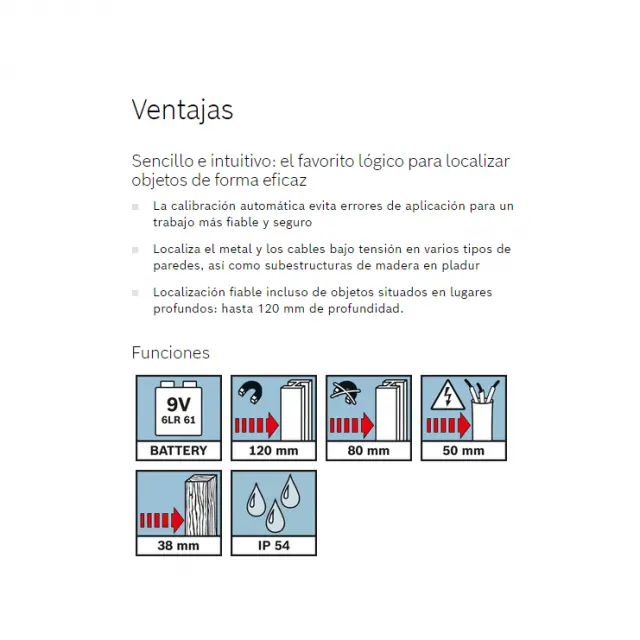 Ventajas

Sencillo e intuitivo: el favorito lógico para localizar objetos de forma eficaz

La calibración automática evita errores de aplicación para un trabajo más fiable y seguro

Localiza el metal y los cables bajo tensión en varios tipos de paredes, así como subestructuras de madera en pladur

Localización fiable incluso de objetos situados en lugares profundos: hasta 120 mm de profundidad.

Funciones

9V
6LR 61
BATTERY

120 mm

80 mm

50 mm

38 mm

IP 54