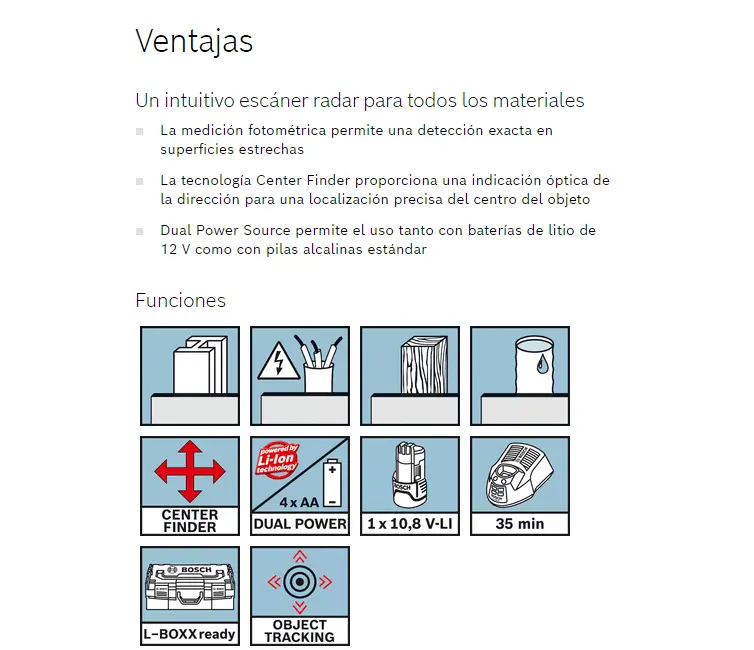 Ventajas

Un intuitivo escáner radar para todos los materiales

La medición fotométrica permite una detección exacta en superficies estrechas

La tecnología Center Finder proporciona una indicación óptica de la dirección para una localización precisa del centro del objeto

Dual Power Source permite el uso tanto con baterías de litio de 12 V como con pilas alcalinas estándar

Funciones

CENTER FINDER

powered by Li-Ion technology
4 x AA
DUAL POWER

BOSCH
1 x 10,8 V-LI

35 min

BOSCH
L-BOXX ready

OBJECT TRACKING