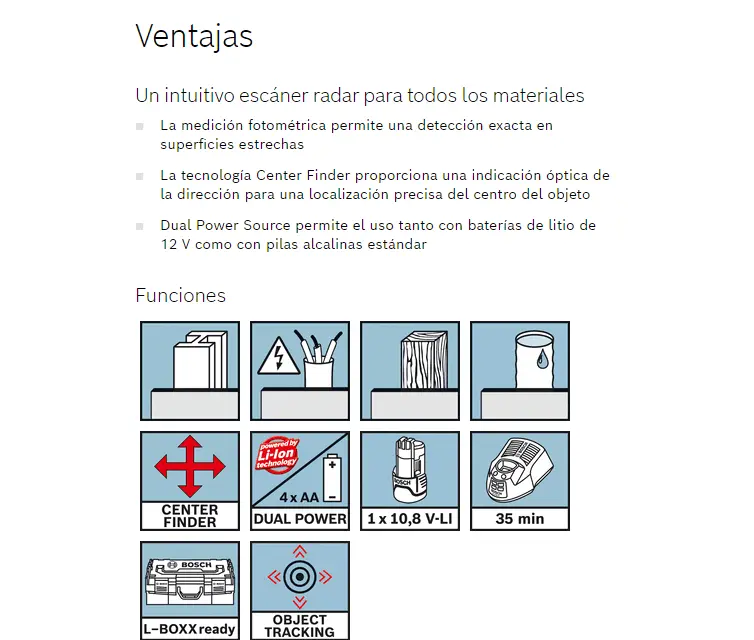 Ventajas

Un intuitivo escáner radar para todos los materiales

La medición fotométrica permite una detección exacta en superficies estrechas

La tecnología Center Finder proporciona una indicación óptica de la dirección para una localización precisa del centro del objeto

Dual Power Source permite el uso tanto con baterías de litio de 12 V como con pilas alcalinas estándar

Funciones

CENTER FINDER

powered by Li-Ion technology
4 x AA
DUAL POWER

BOSCH
1 x 10,8 V-LI

35 min

BOSCH
L-BOXX ready

OBJECT TRACKING