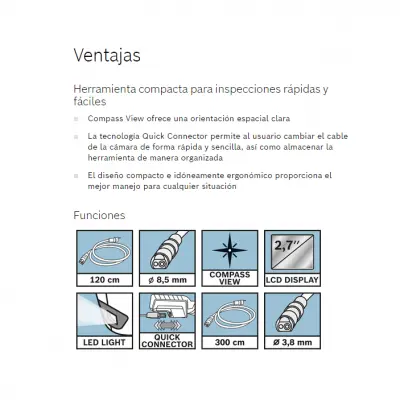 Ventajas

Herramienta compacta para inspecciones rápidas y fáciles

Compass View ofrece una orientación espacial clara

La tecnología Quick Connector permite al usuario cambiar el cable de la cámara de forma rápida y sencilla, así como almacenar la herramienta de manera organizada

El diseño compacto e idóneamente ergonómico proporciona el mejor manejo para cualquier situación

Funciones

120 cm

ø 8,5 mm

COMPASS VIEW

2,7"

LCD DISPLAY

LED LIGHT

QUICK CONNECTOR

300 cm

ø 3,8 mm