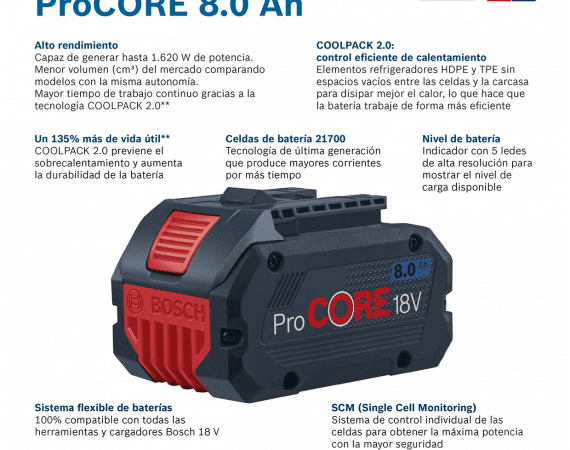 ProCORE 8.0 Ah

Alto rendimiento
Capaz de generar hasta 1.620 W de potencia. Menor volumen (cm³) del mercado comparando modelos con la misma autonomía. Mayor tiempo de trabajo continuo gracias a la tecnología COOLPACK 2.0**

COOLPACK 2.0: control eficiente de calentamiento
Elementos refrigeradores HDPE y TPE sin espacios vacíos entre las celdas y la carcasa para disipar mejor el calor, lo que hace que la batería trabaje de forma más eficiente

Un 135% más de vida útil**
COOLPACK 2.0 previene el sobrecalentamiento y aumenta la durabilidad de la batería

Celdas de batería 21700
Tecnología de última generación que produce mayores corrientes por más tiempo

Nivel de batería
Indicador con 5 ledes de alta resolución para mostrar el nivel de carga disponible

BOSCH

8.0 Ah

ProCORE 18V

Sistema flexible de baterías
100% compatible con todas las herramientas y cargadores Bosch 18 V

SCM (Single Cell Monitoring)
Sistema de control individual de las celdas para obtener la máxima potencia con la mayor seguridad