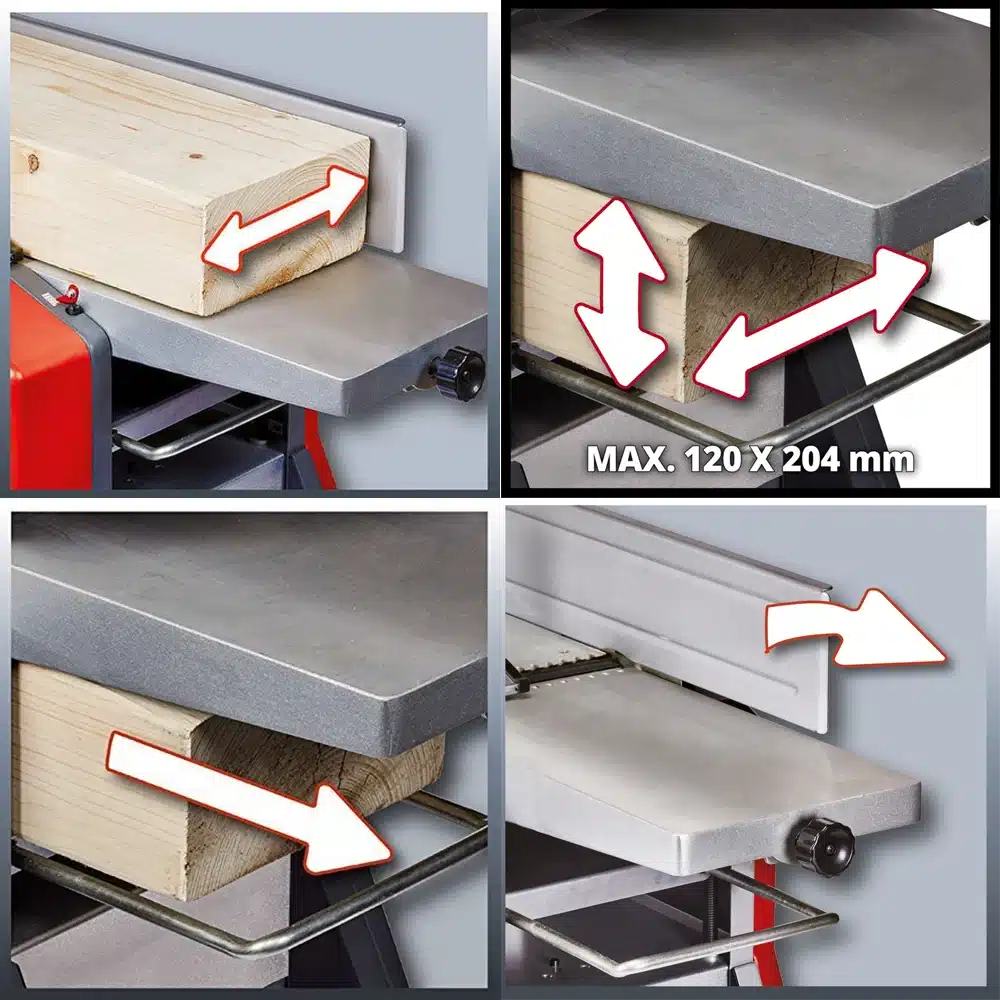 MAX. 120 X 204 mm