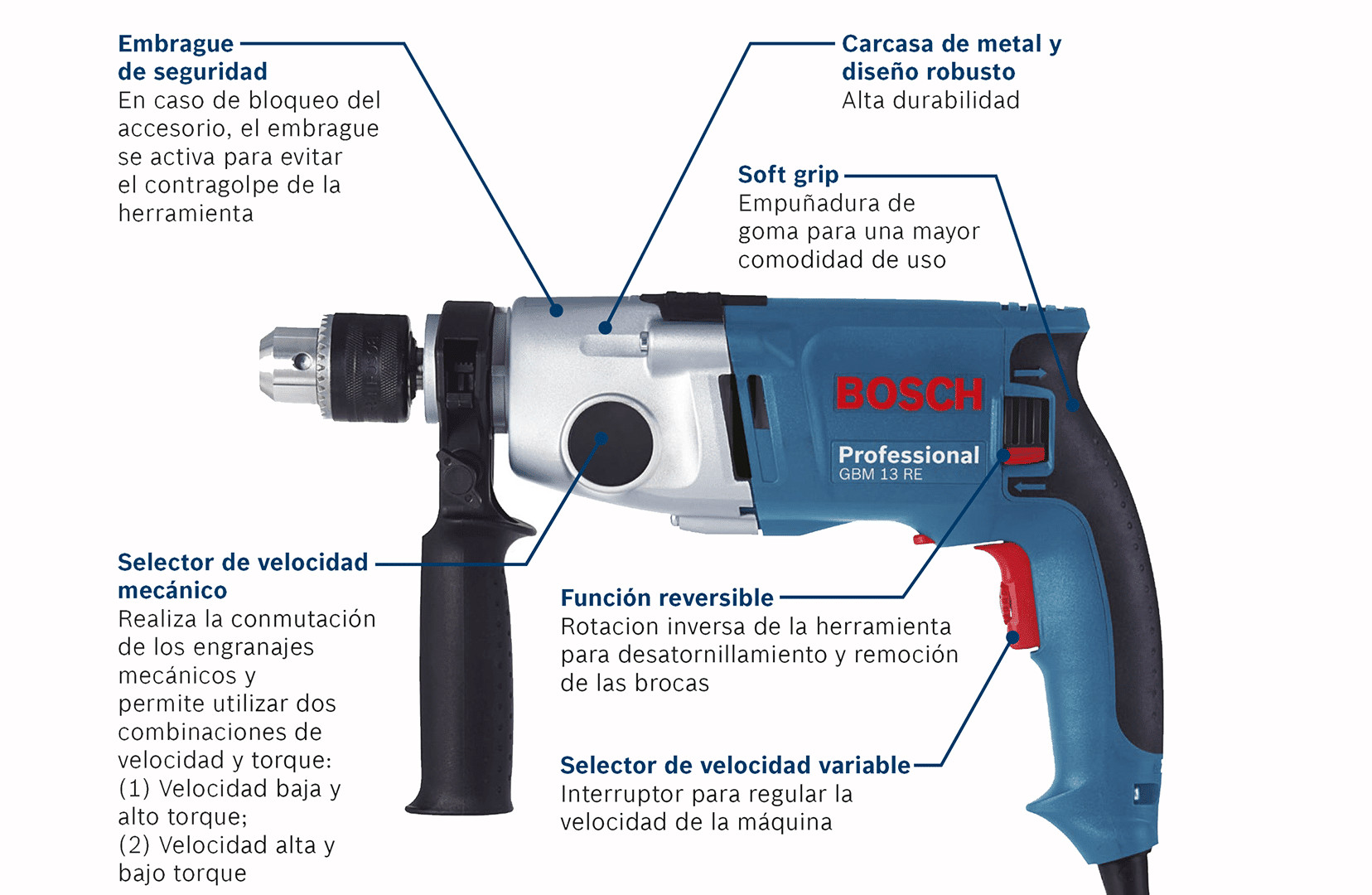 Embrague de seguridad
En caso de bloqueo del accesorio, el embrague se activa para evitar el contragolpe de la herramienta

Carcasa de metal y diseño robusto
Alta durabilidad

Soft grip
Empuñadura de goma para una mayor comodidad de uso

BOSCH
Professional
GBM 13 RE

Selector de velocidad mecánico
Realiza la conmutación de los engranajes mecánicos y permite utilizar dos combinaciones de velocidad y torque:
(1) Velocidad baja y alto torque;
(2) Velocidad alta y bajo torque

Función reversible
Rotacion inversa de la herramienta para desatornillamiento y remoción de las brocas

Selector de velocidad variable
Interruptor para regular la velocidad de la máquina