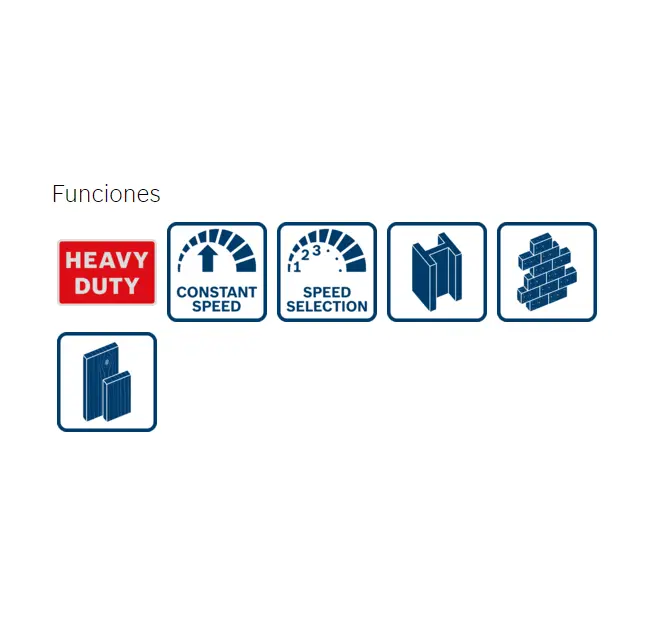 Funciones

HEAVY DUTY

CONSTANT SPEED

1 2 3

SPEED SELECTION