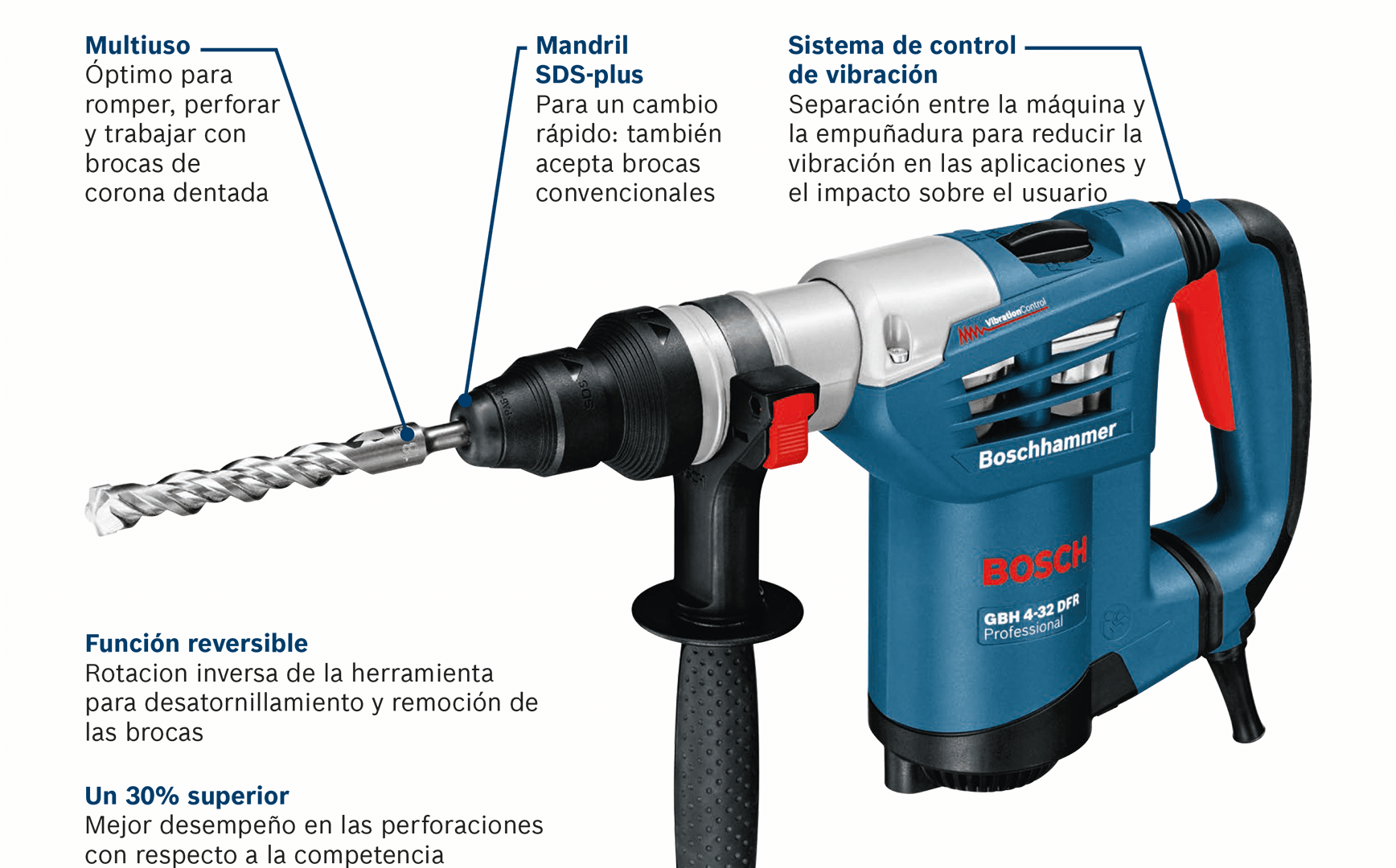 Multiuso
Óptimo para romper, perforar y trabajar con brocas de corona dentada

Mandril SDS-plus
Para un cambio rápido: también acepta brocas convencionales

Sistema de control de vibración
Separación entre la máquina y la empuñadura para reducir la vibración en las aplicaciones y el impacto sobre el usuario

VibrationControl

SDS

Boschhammer

BOSCH

GBH 4-32 DFR
Professional

Función reversible
Rotacion inversa de la herramienta para desatornillamiento y remoción de las brocas

Un 30% superior
Mejor desempeño en las perforaciones con respecto a la competencia